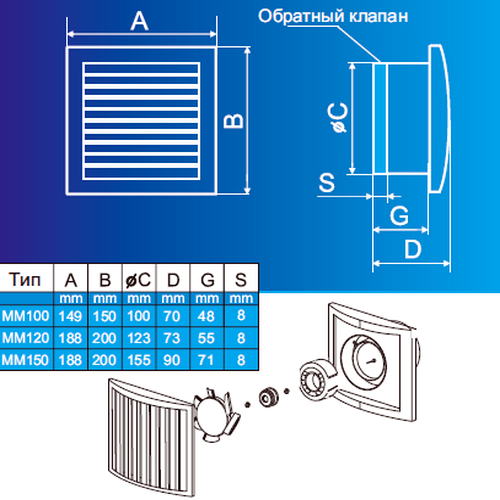 A

B

Обратный клапан

øC

S

G

D

| Тип | A | B | øC | D | G | S |
|---|---|---|---|---|---|---|
| | mm | mm | mm | mm | mm | mm |
| MM100 | 149 | 150 | 100 | 70 | 48 | 8 |
| MM120 | 188 | 200 | 123 | 73 | 55 | 8 |
| MM150 | 188 | 200 | 155 | 90 | 71 | 8 |